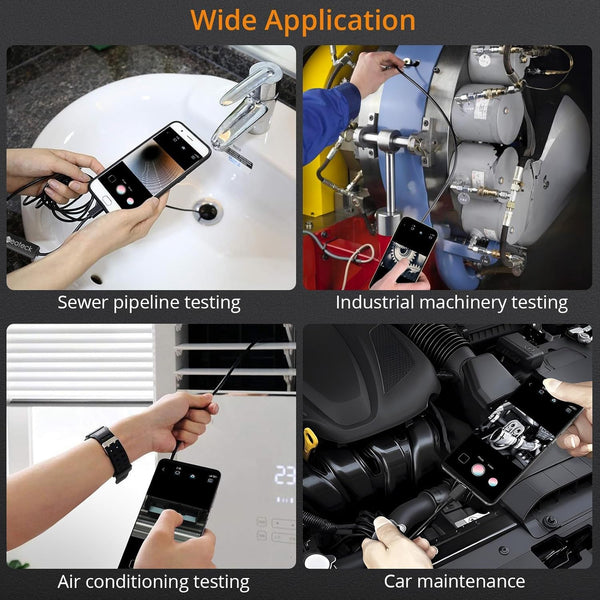 Wide Application

Sewer pipeline testing

Industrial machinery testing

23

Air conditioning testing

Car maintenance