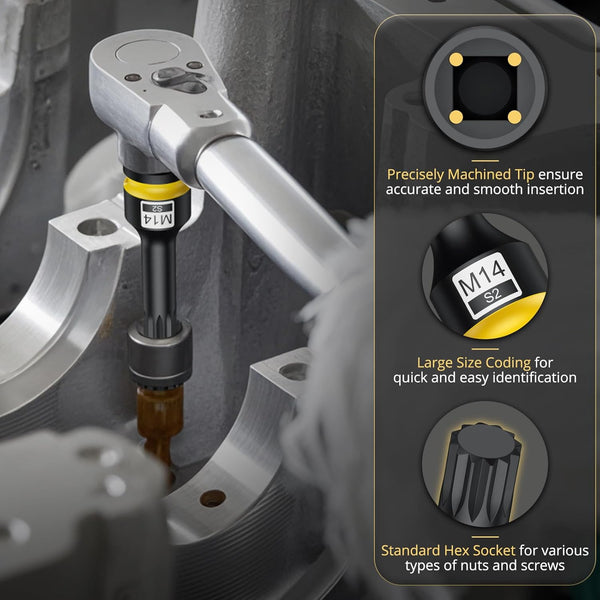 M14
S2

Precisely Machined Tip ensure accurate and smooth insertion

M14
S2

Large Size Coding for quick and easy identification

Standard Hex Socket for various types of nuts and screws